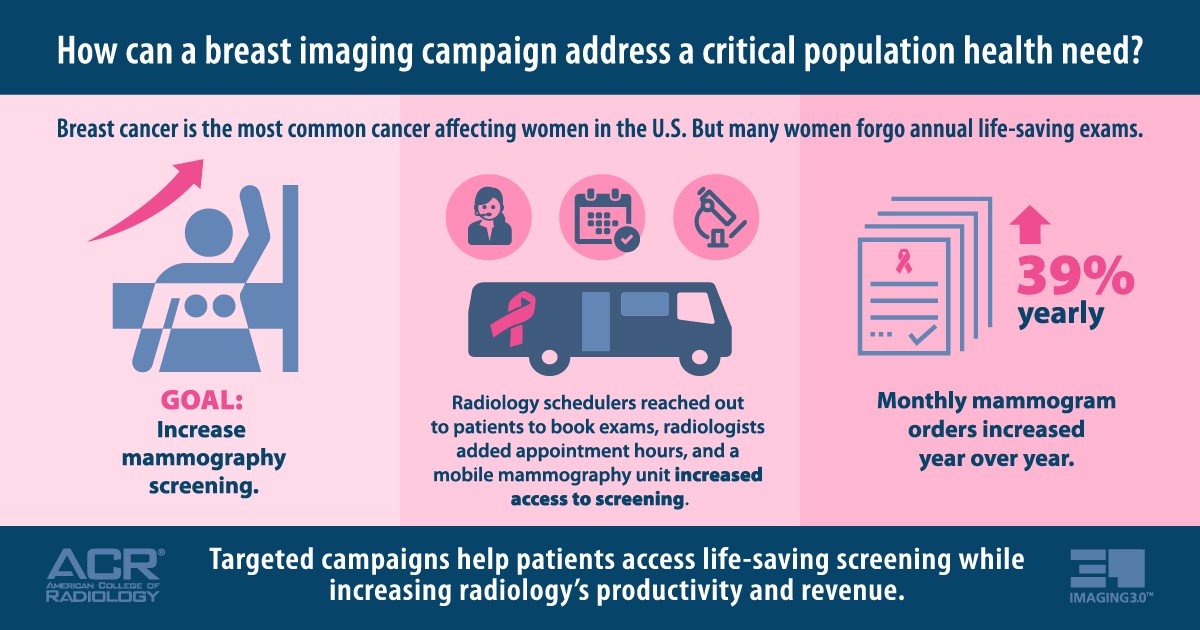 How can a breast imaging campaign address a critical population health need?

Breast cancer is the most common cancer affecting women in the U.S. But many women forgo annual life-saving exams.

GOAL:
Increase mammography screening.

Radiology schedulers reached out to patients to book exams, radiologists added appointment hours, and a mobile mammography unit increased access to screening.

39%
yearly

Monthly mammogram orders increased year over year.

ACR®
AMERICAN COLLEGE OF RADIOLOGY

Targeted campaigns help patients access life-saving screening while increasing radiology's productivity and revenue.

IMAGING 3.0™